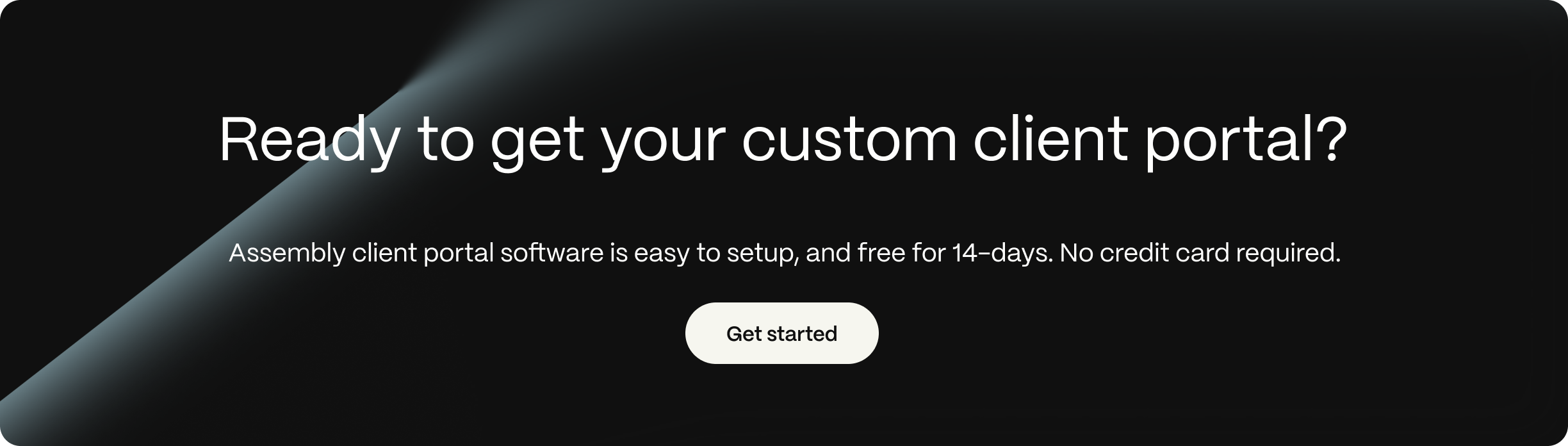 Ready to get your custom client portal?

Assembly client portal software is easy to setup, and free for 14-days. No credit card required.

Get started